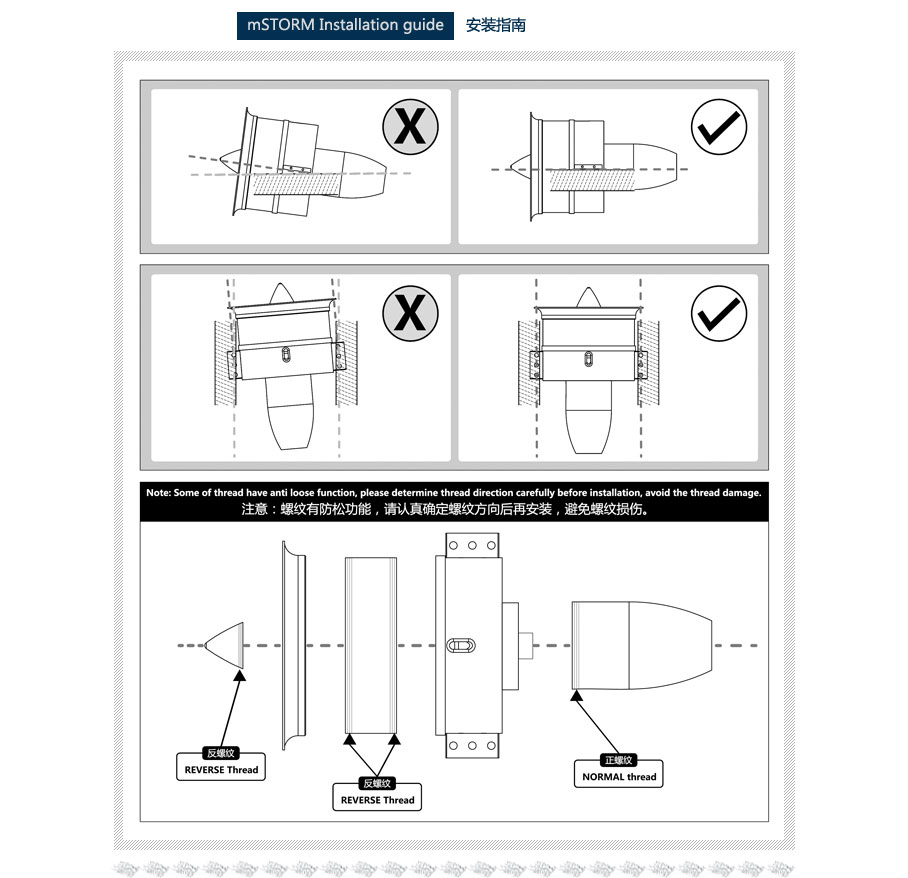 mSTORM Installation guide 安装指南

Note: Some of thread have anti loose function, please determine thread direction carefully before installation, avoid the thread damage.
注意：螺纹有防松功能，请认真确定螺纹方向后再安装，避免螺纹损伤。

反螺纹
REVERSE Thread

反螺纹
REVERSE Thread

正螺纹
NORMAL thread